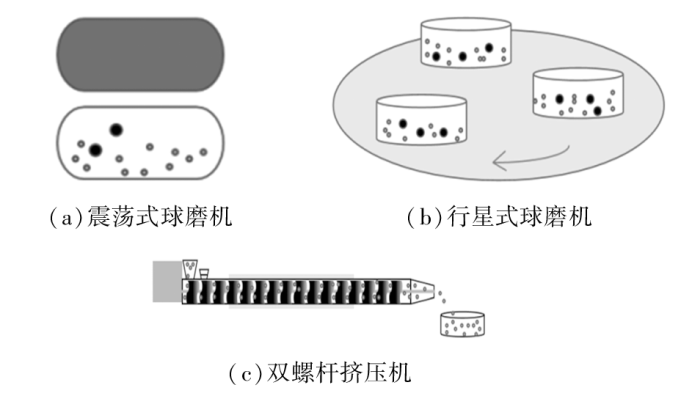 (a)震荡式球磨机

(b)行星式球磨机

(c)双螺杆挤压机