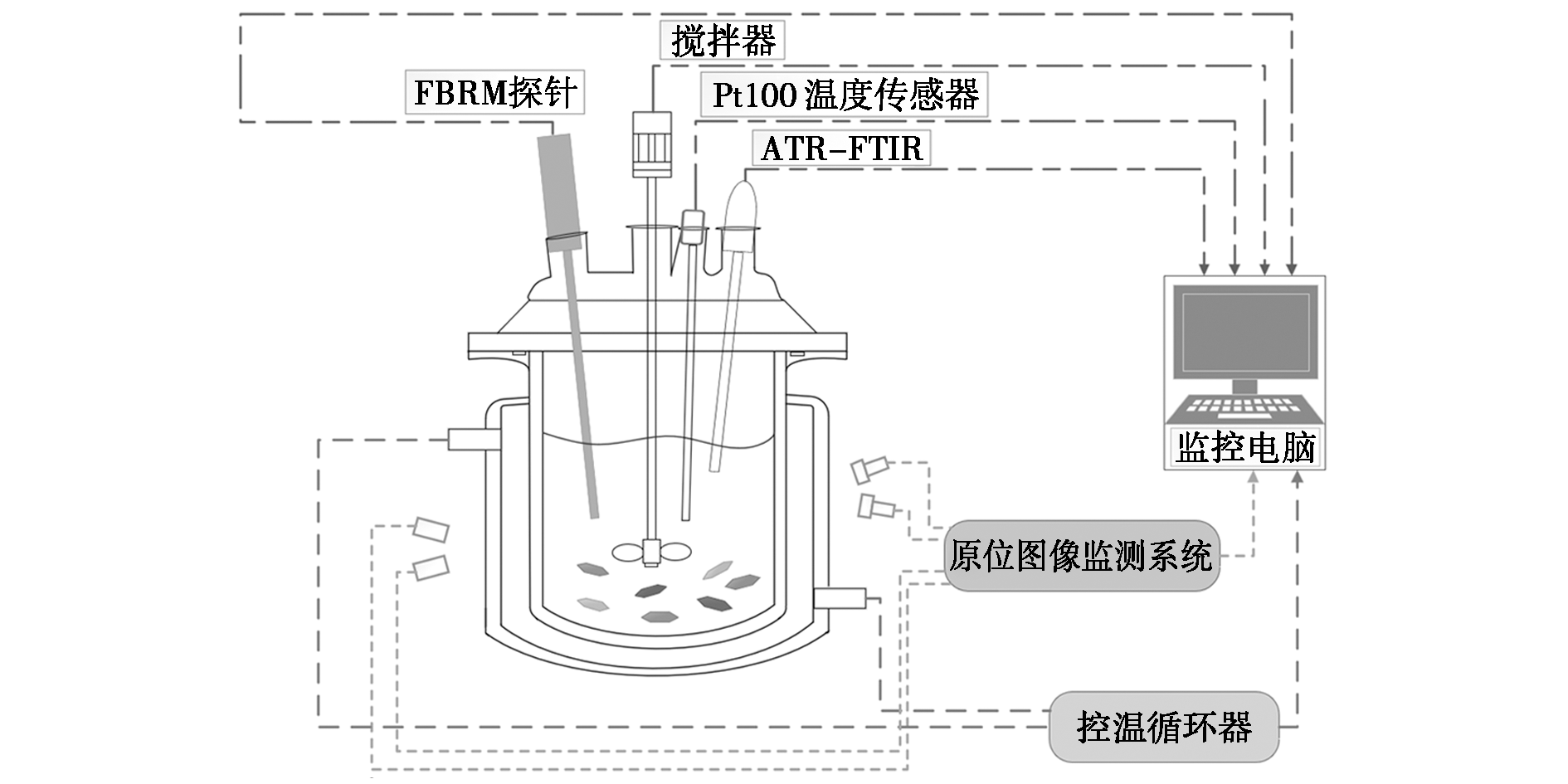 搅拌器

FBRM探针

Pt100 温度传感器

ATR-FTIR

监控电脑

原位图像监测系统

控温循环器